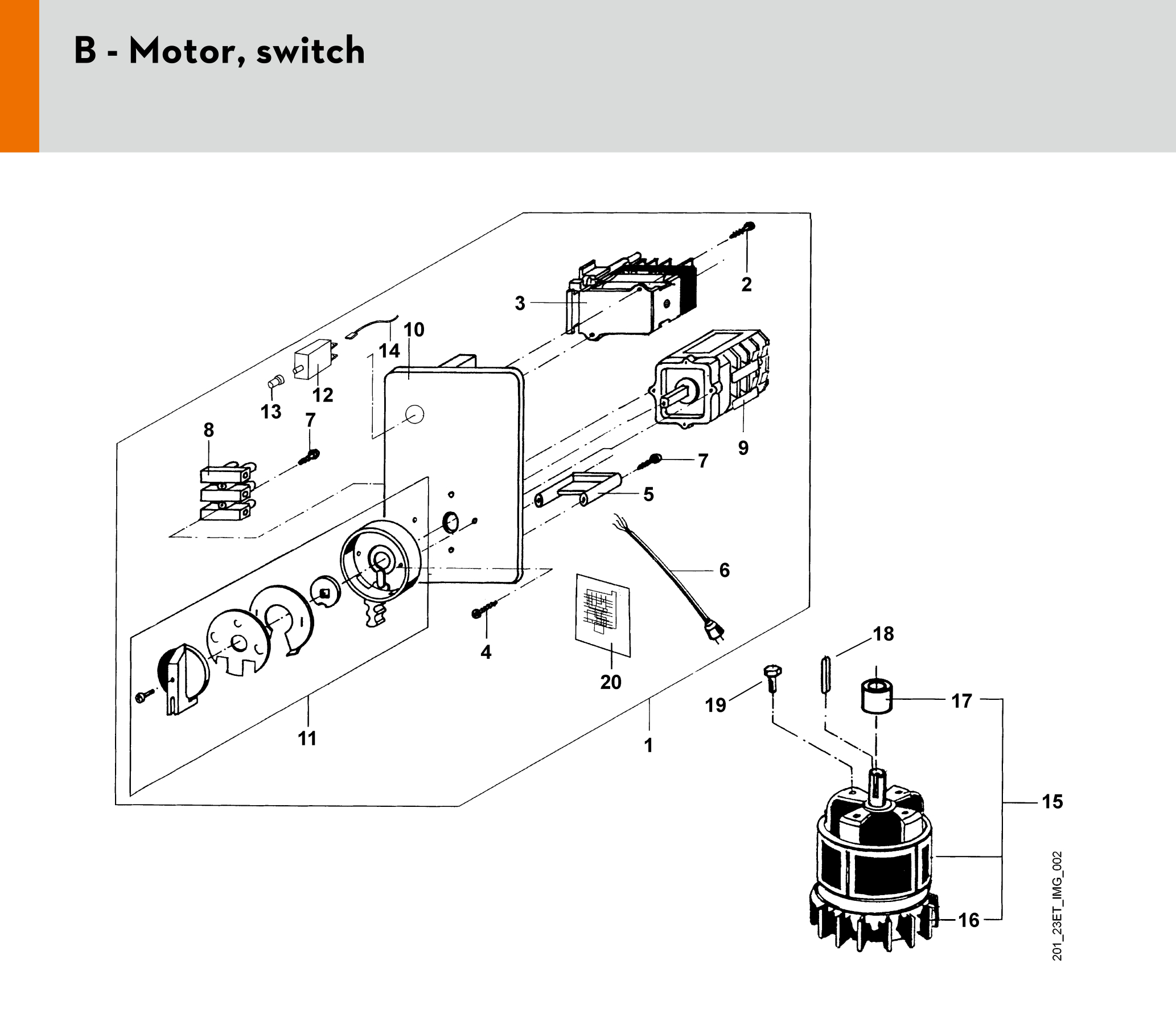 B - Motor, switch

2
3
10
14
12
13
7
8
9
7
5
6
4
20
18
19
17
11
1
15
16
201_23ET_IMG_002